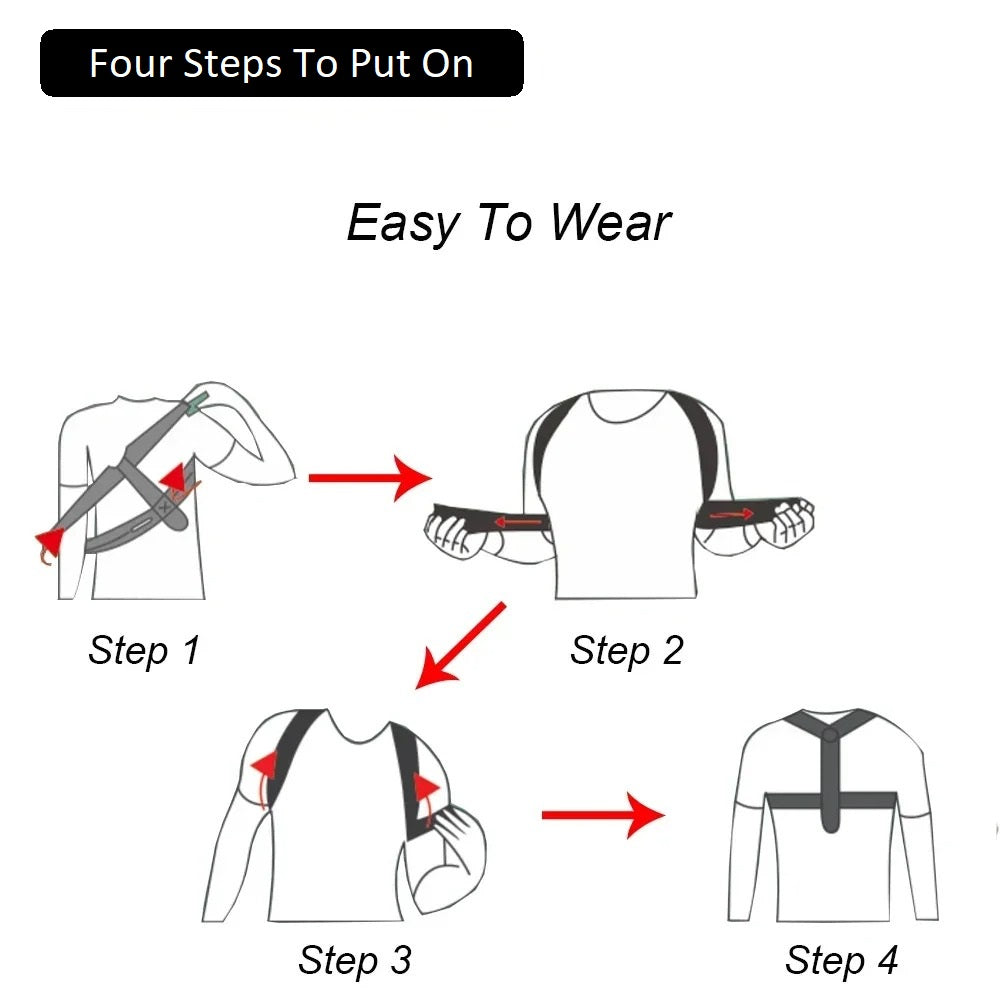 Four Steps To Put On

Easy To Wear

Step 1

Step 2

Step 3

Step 4